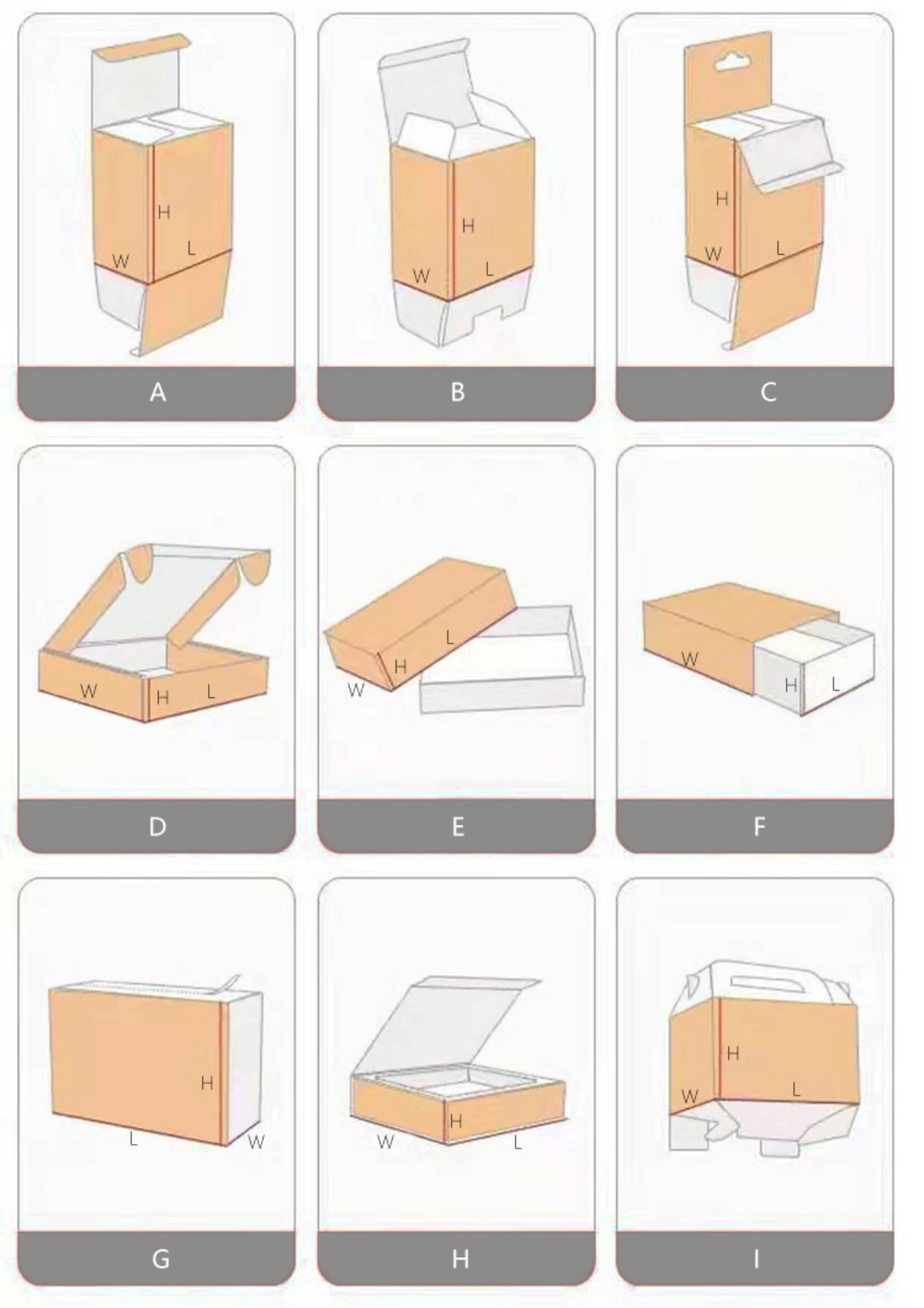 H
W
L
A

H
W
L
B

H
W
L
C

W
H
L
D

L
H
W
E

W
H
L
F

H
L
W
G

H
W
L
H

H
W
L
I