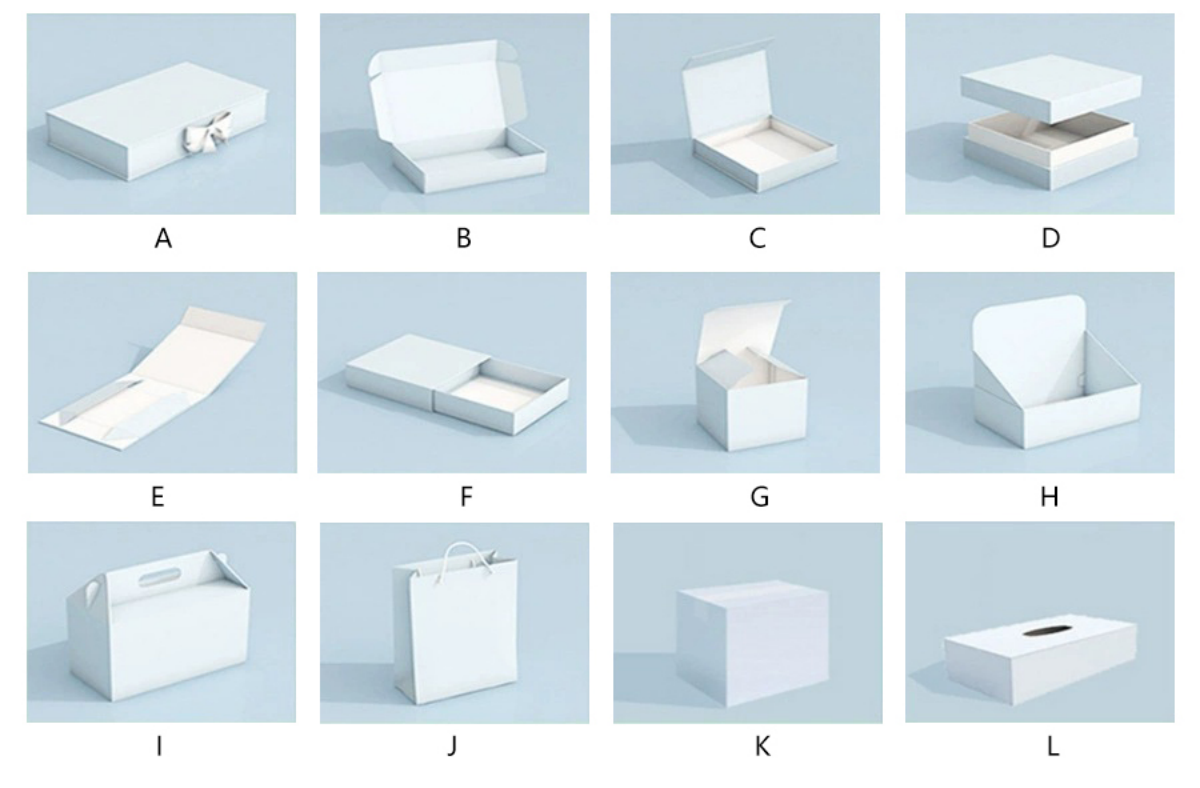 A B C D

E F G H

I J K L